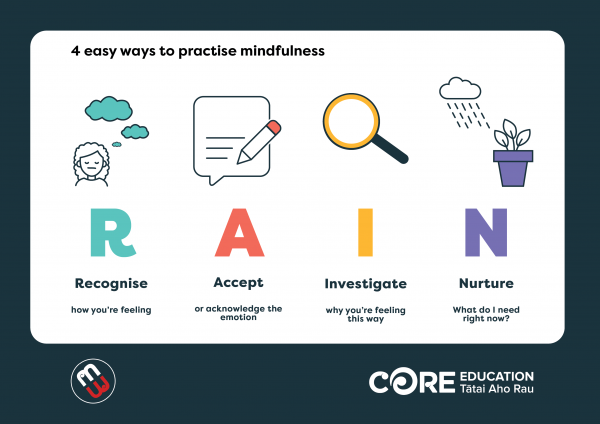 4 easy ways to practise mindfulness

R

Recognise

how you're feeling

A

Accept

or acknowledge the emotion

I

Investigate

why you're feeling this way

N

Nurture

What do I need right now?

CORE EDUCATION
Tātai Aho Rau